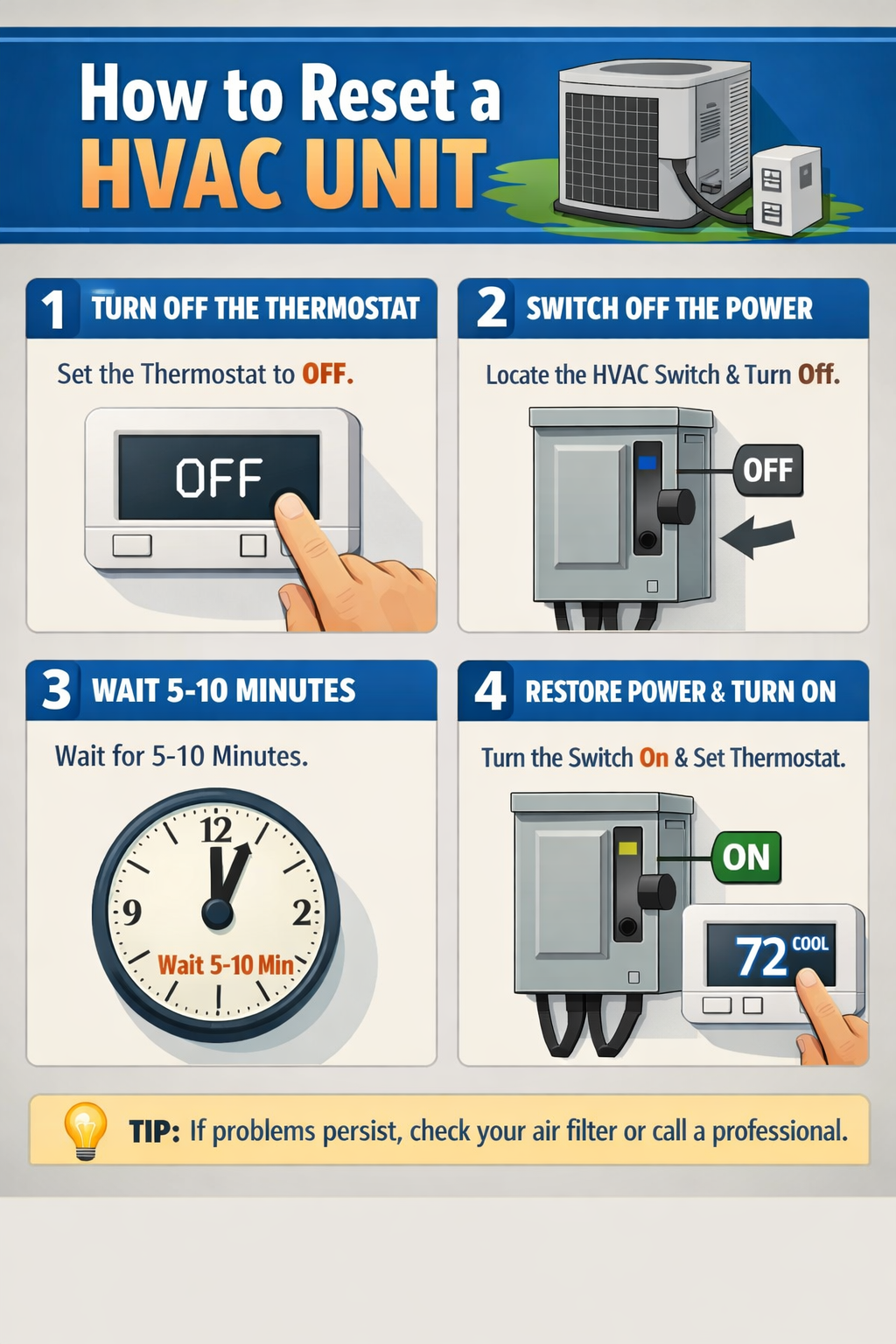 How to Reset a HVAC UNIT

1 TURN OFF THE THERMOSTAT

Set the Thermostat to OFF.

OFF

2 SWITCH OFF THE POWER

Locate the HVAC Switch & Turn Off.

OFF

3 WAIT 5-10 MINUTES

Wait for 5-10 Minutes.

12
9
2
Wait 5-10 Min

4 RESTORE POWER & TURN ON

Turn the Switch On & Set Thermostat.

ON

72 COOL

TIP: If problems persist, check your air filter or call a professional.